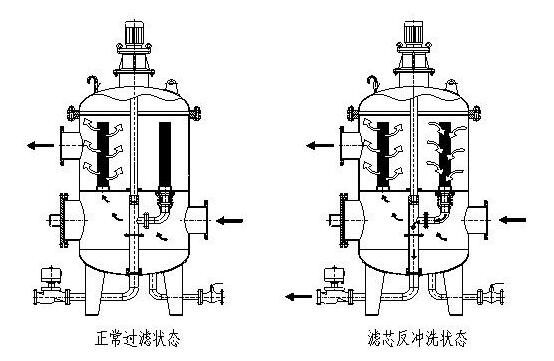 正常过滤状态

滤芯反冲洗状态