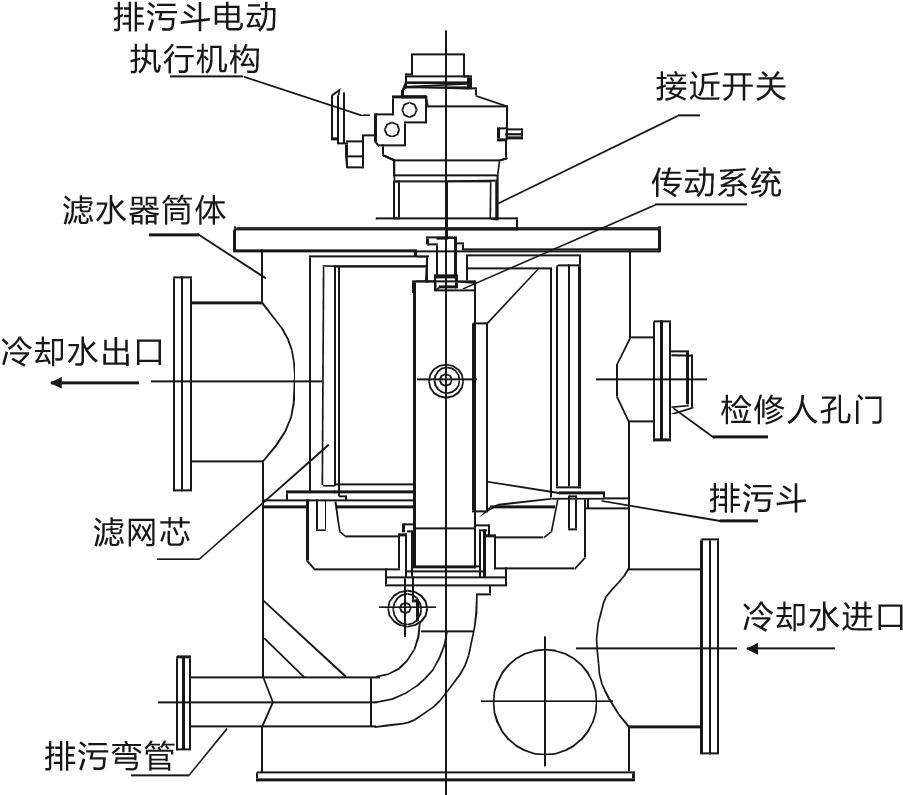 排污斗电动执行机构

接近开关

传动系统

滤水器筒体

冷却水出口

检修人孔门

排污斗

滤网芯

冷却水进口

排污弯管