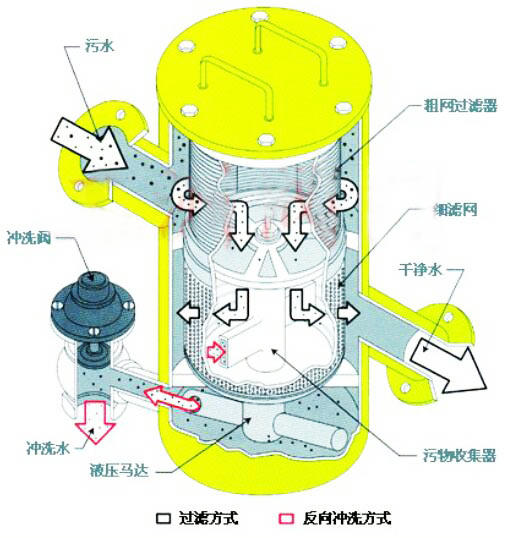 污水

粗网过滤器

细滤网

冲洗阀

干净水

冲洗水

液压马达

污物收集器

过滤方式

反向冲洗方式